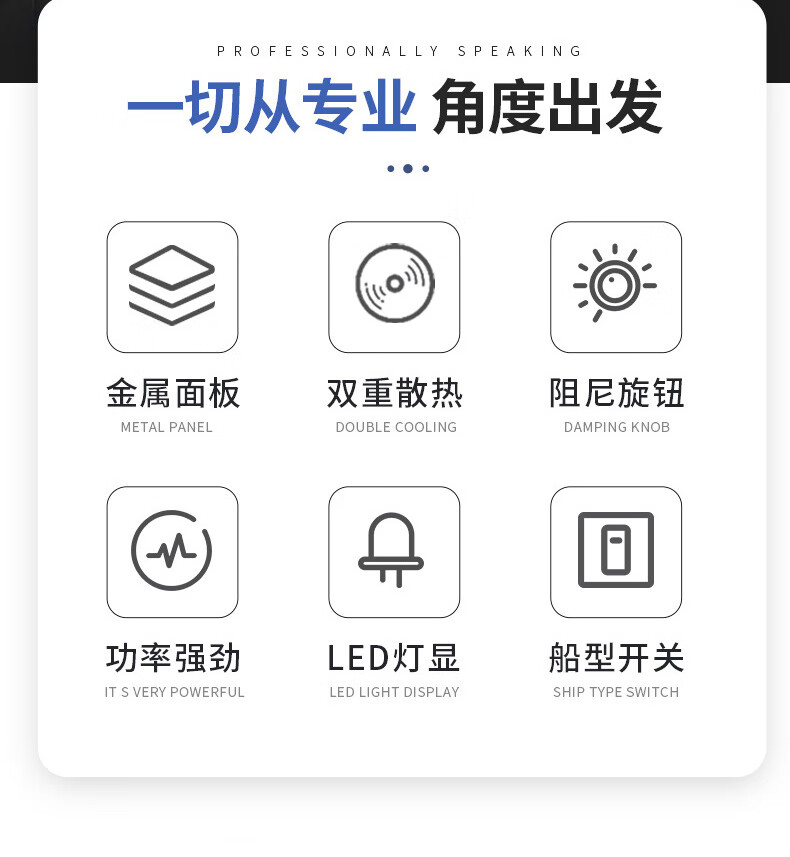 PROFESSIONALLY SPEAKING

一切从专业 角度出发

金属面板
METAL PANEL

双重散热
DOUBLE COOLING

阻尼旋钮
DAMPING KNOB

功率强劲
IT S VERY POWERFUL

LED灯显
LED LIGHT DISPLAY

船型开关
SHIP TYPE SWITCH