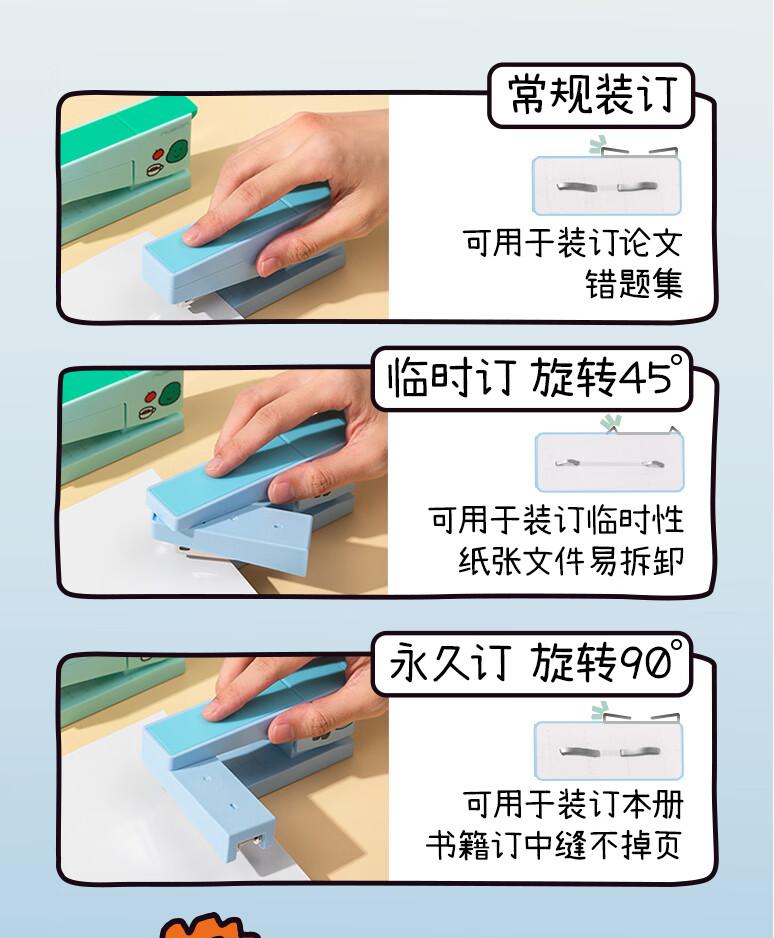 常规装订

可用于装订论文
错题集

临时订 旋转45°

可用于装订临时性
纸张文件易拆卸

永久订 旋转90°

可用于装订本册
书籍订中缝不掉页