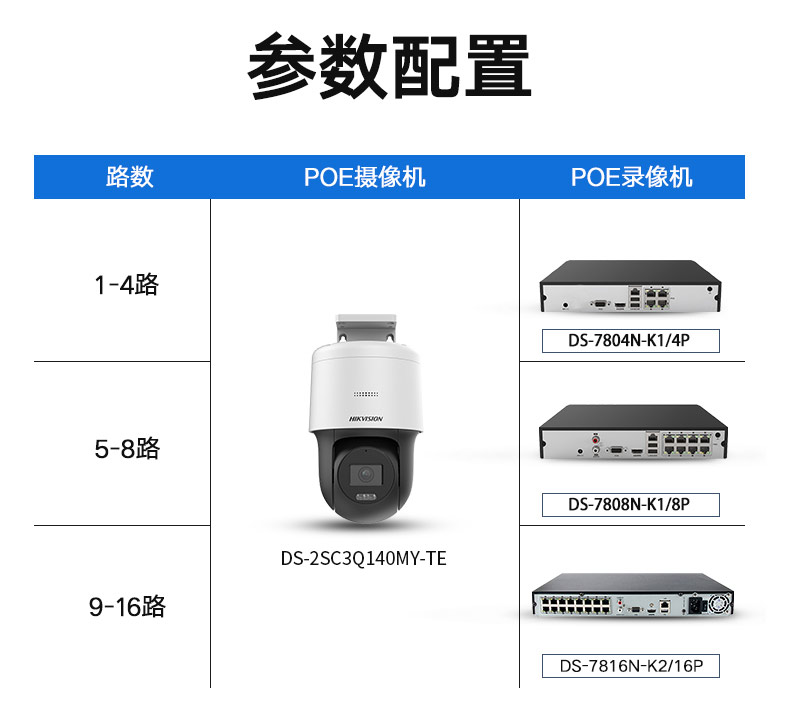 参数配置

| 路数 | POE摄像机 | POE录像机 |
|---|---|---|
| 1-4路 | HIKVISION DS-2SC3Q140MY-TE | DS-7804N-K1/4P |
| 5-8路 | | DS-7808N-K1/8P |
| 9-16路 | | DS-7816N-K2/16P |