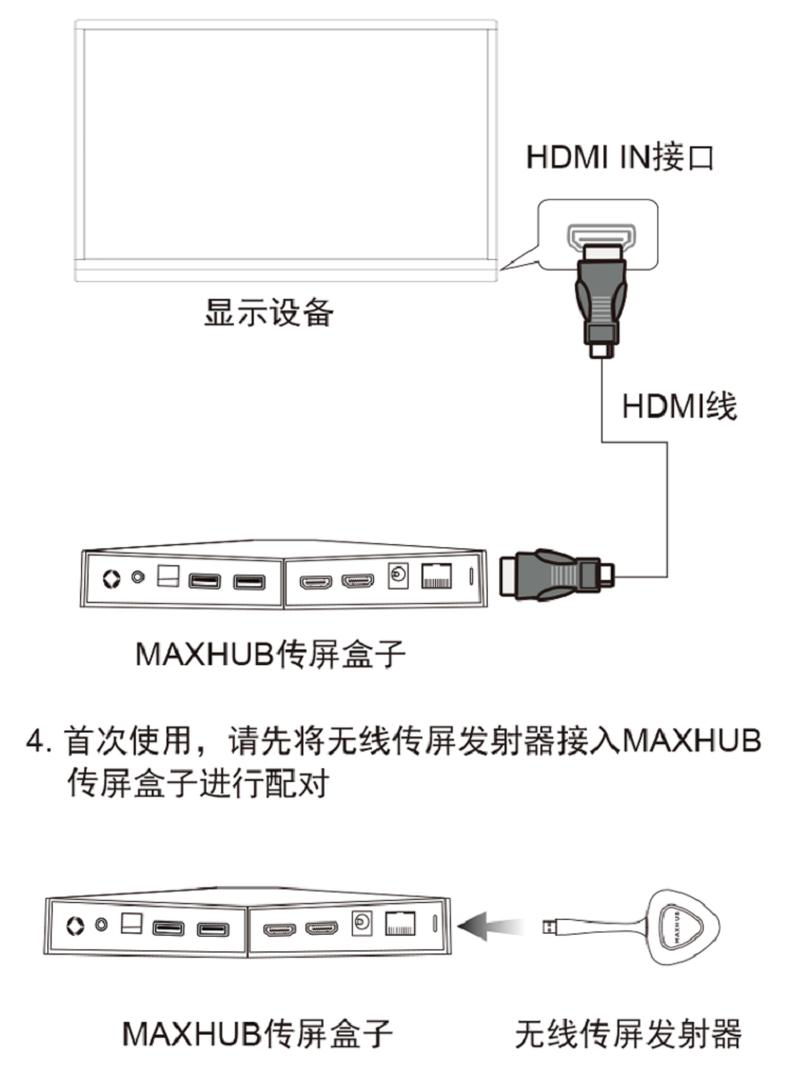 HDMI IN接口

显示设备

HDMI线

MAXHUB传屏盒子

4. 首次使用，请先将无线传屏发射器接入MAXHUB传屏盒子进行配对

MAXHUB

MAXHUB传屏盒子

无线传屏发射器