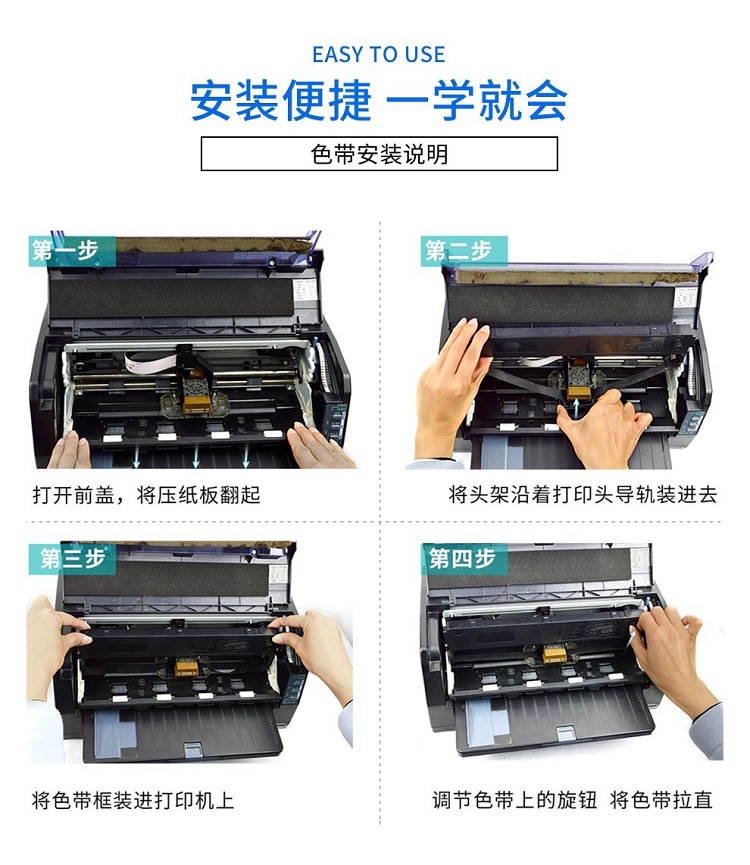 EASY TO USE

安装便捷 一学就会

色带安装说明

第一步

打开前盖，将压纸板翻起

第二步

将头架沿着打印头导轨装进去

第三步

将色带框装进打印机上

第四步

调节色带上的旋钮 将色带拉直