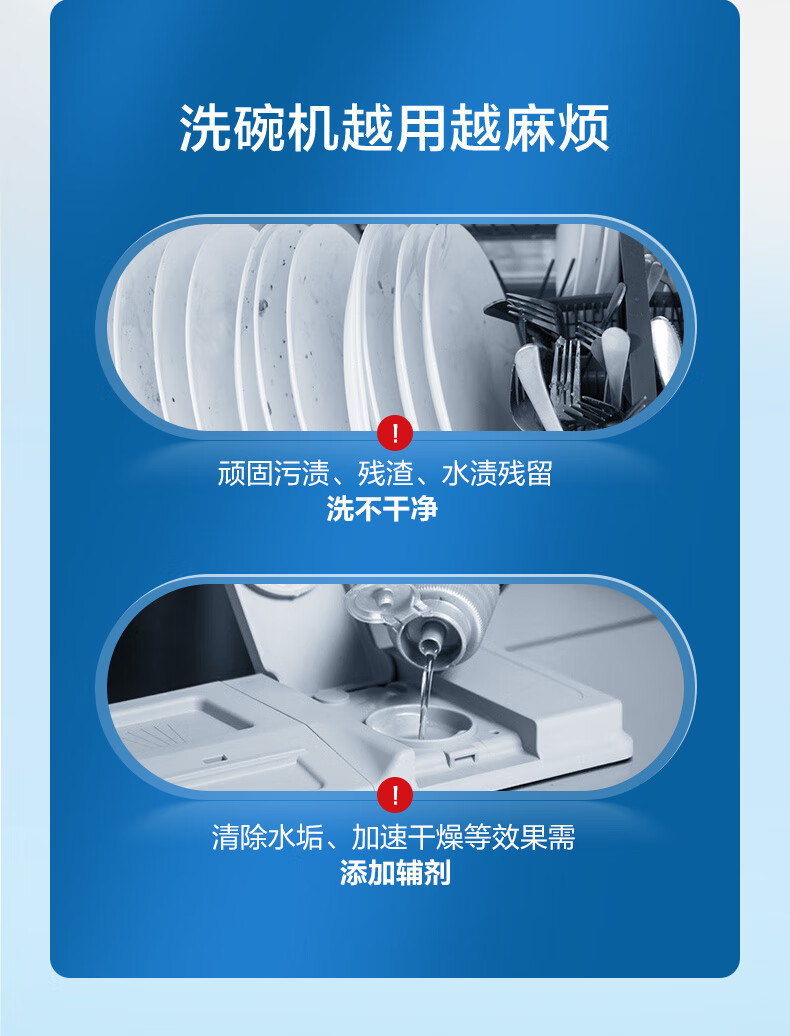 洗碗机越用越麻烦

!

顽固污渍、残渣、水渍残留
洗不干净

!

清除水垢、加速干燥等效果需
添加辅剂