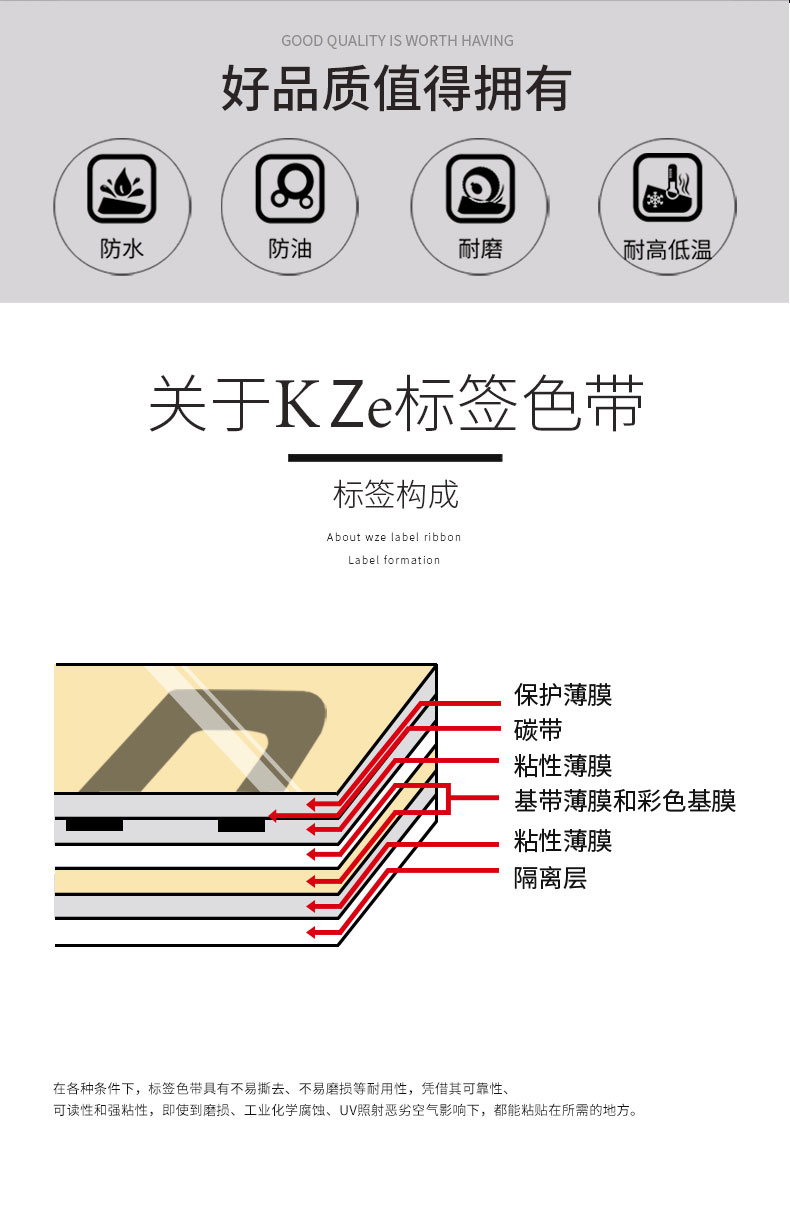 GOOD QUALITY IS WORTH HAVING

好品质值得拥有

防水

防油

耐磨

耐高低温

关于KZe标签色带

标签构成

About wze label ribbon

Label formation

保护薄膜

碳带

粘性薄膜

基带薄膜和彩色基膜

粘性薄膜

隔离层

在各种条件下，标签色带具有不易撕去、不易磨损等耐用性，凭借其可靠性、可读性和强粘性，即使到磨损、工业化学腐蚀、UV照射恶劣空气影响下，都能粘贴在所需的地方。