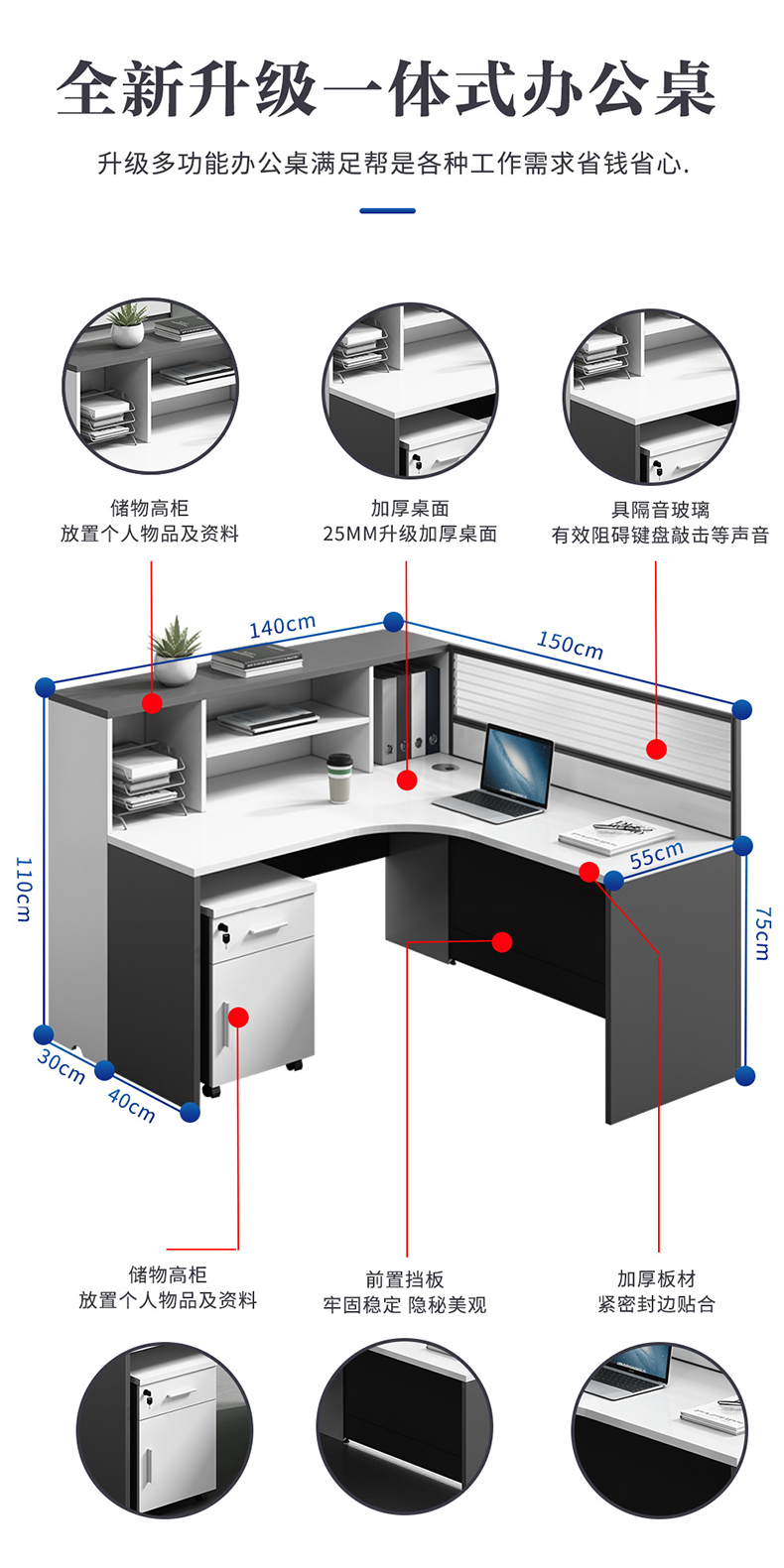 全新升级一体式办公桌

升级多功能办公桌满足帮是各种工作需求省钱省心.

储物高柜
放置个人物品及资料

加厚桌面
25MM升级加厚桌面

具隔音玻璃
有效阻碍键盘敲击等声音

140cm

150cm

110cm

55cm

75cm

30cm

40cm

储物高柜
放置个人物品及资料

前置挡板
牢固稳定 隐秘美观

加厚板材
紧密封边贴合