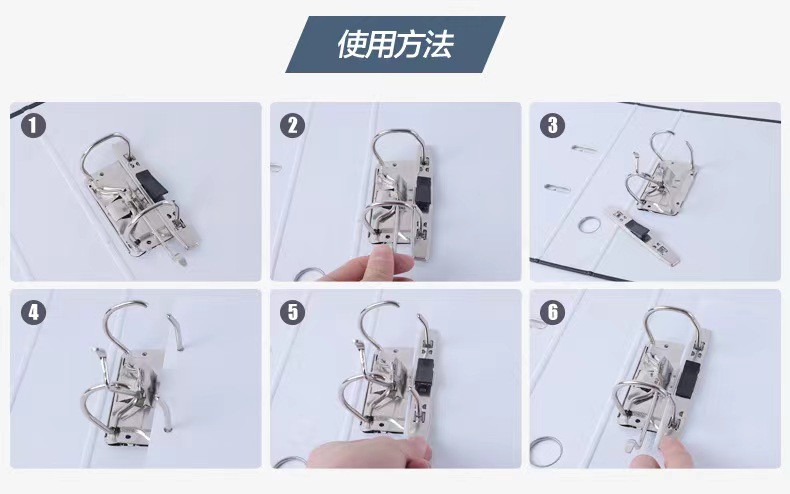 使用方法

1

2

3

4

5

6