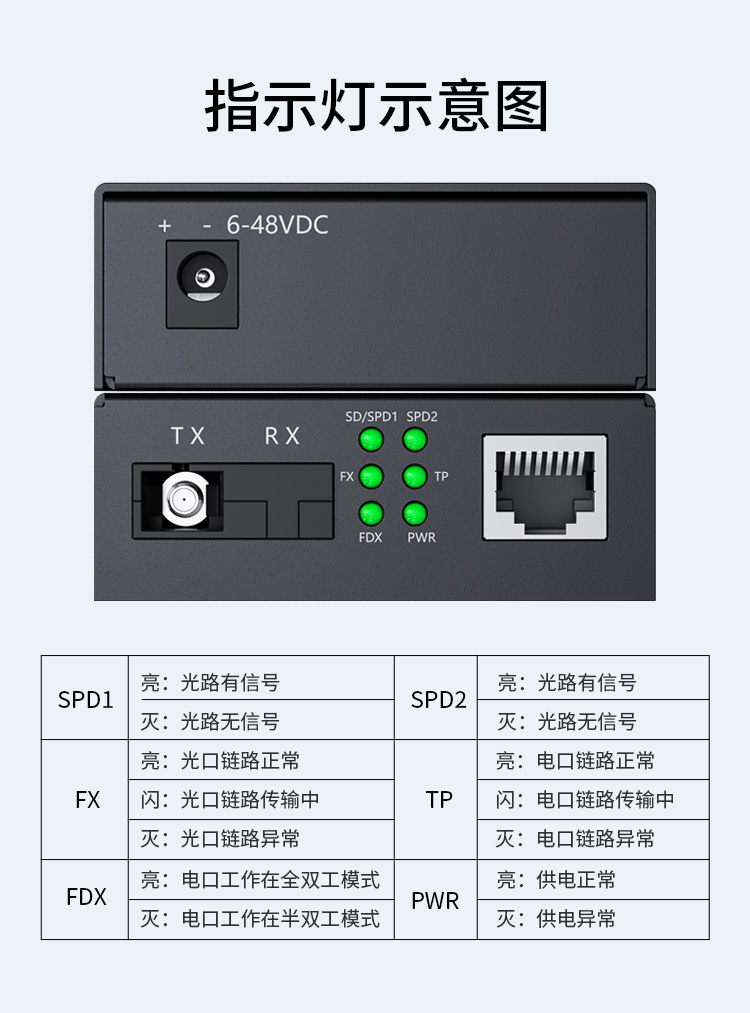 指示灯示意图

+ - 6-48VDC

TX RX

SD/SPD1 SPD2
FX TP
FDX PWR

| SPD1 | 亮：光路有信号 | SPD2 | 亮：光路有信号 |
|---|---|---|---|
| | 灭：光路无信号 | | 灭：光路无信号 |
| FX | 亮：光口链路正常 | TP | 亮：电口链路正常 |
| | 闪：光口链路传输中 | | 闪：电口链路传输中 |
| | 灭：光口链路异常 | | 灭：电口链路异常 |
| FDX | 亮：电口工作在全双工模式 | PWR | 亮：供电正常 |
| | 灭：电口工作在半双工模式 | | 灭：供电异常 |