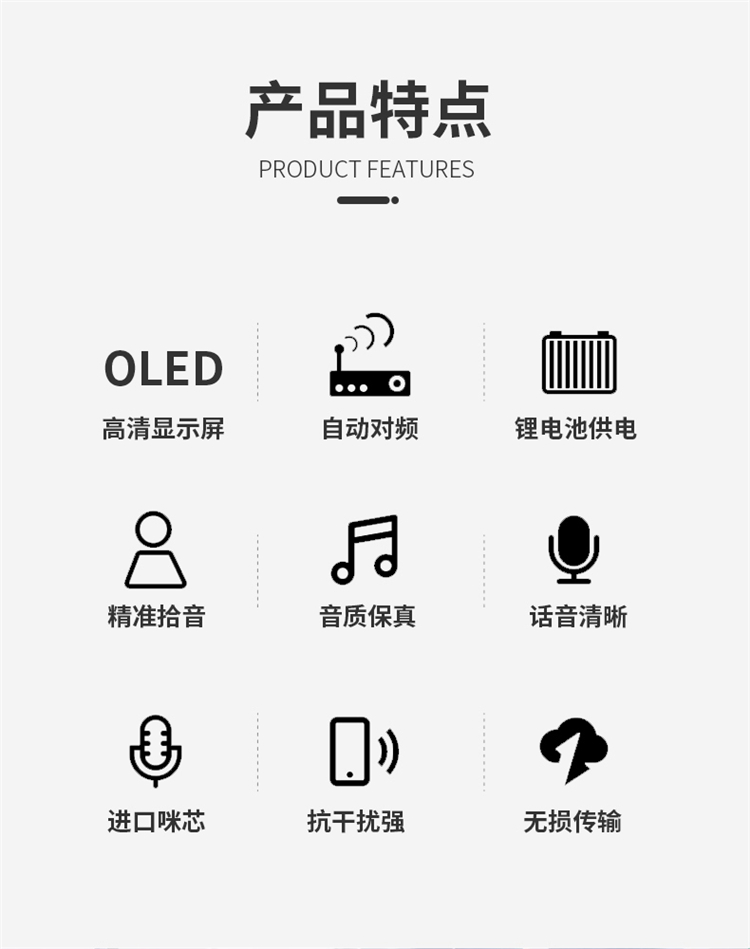 产品特点
PRODUCT FEATURES

OLED
高清显示屏

自动对频

锂电池供电

精准拾音

音质保真

话音清晰

进口咪芯

抗干扰强

无损传输