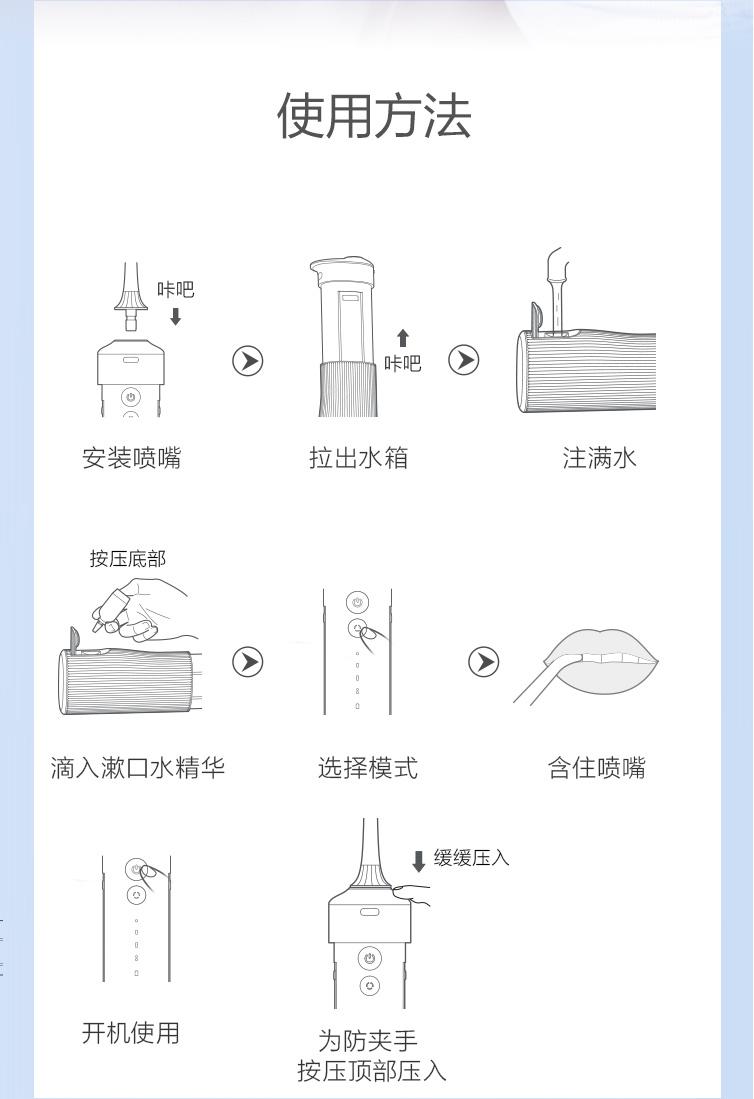 使用方法

咔吧

安装喷嘴

咔吧

拉出水箱

注满水

按压底部

滴入漱口水精华

选择模式

含住喷嘴

开机使用

缓缓压入

为防夹手
按压顶部压入