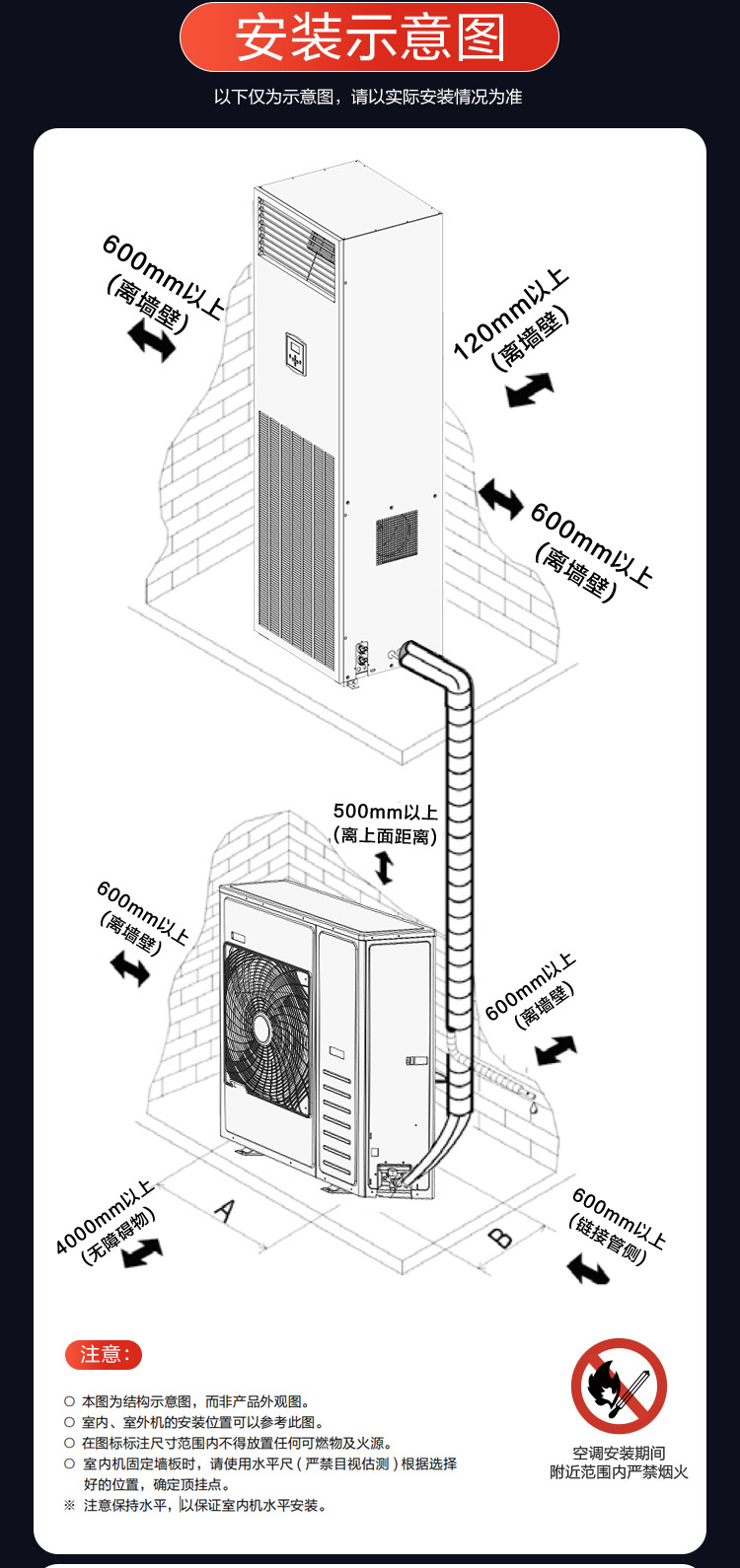 安装示意图

以下仅为示意图，请以实际安装情况为准

600mm以上
(离墙壁)

120mm以上
(离墙壁)

600mm以上
(离墙壁)

500mm以上
(离上面距离)

600mm以上
(离墙壁)

600mm以上
(离墙壁)

4000mm以上
(无障碍物)

A

B

600mm以上
(链接管侧)

注意:

○ 本图为结构示意图，而非产品外观图。
○ 室内、室外机的安装位置可以参考此图。
○ 在图标标注尺寸范围内不得放置任何可燃物及火源。
○ 室内机固定墙板时，请使用水平尺（严禁目视估测）根据选择好的位置，确定顶挂点。
※ 注意保持水平，以保证室内机水平安装。

空调安装期间
附近范围内严禁烟火