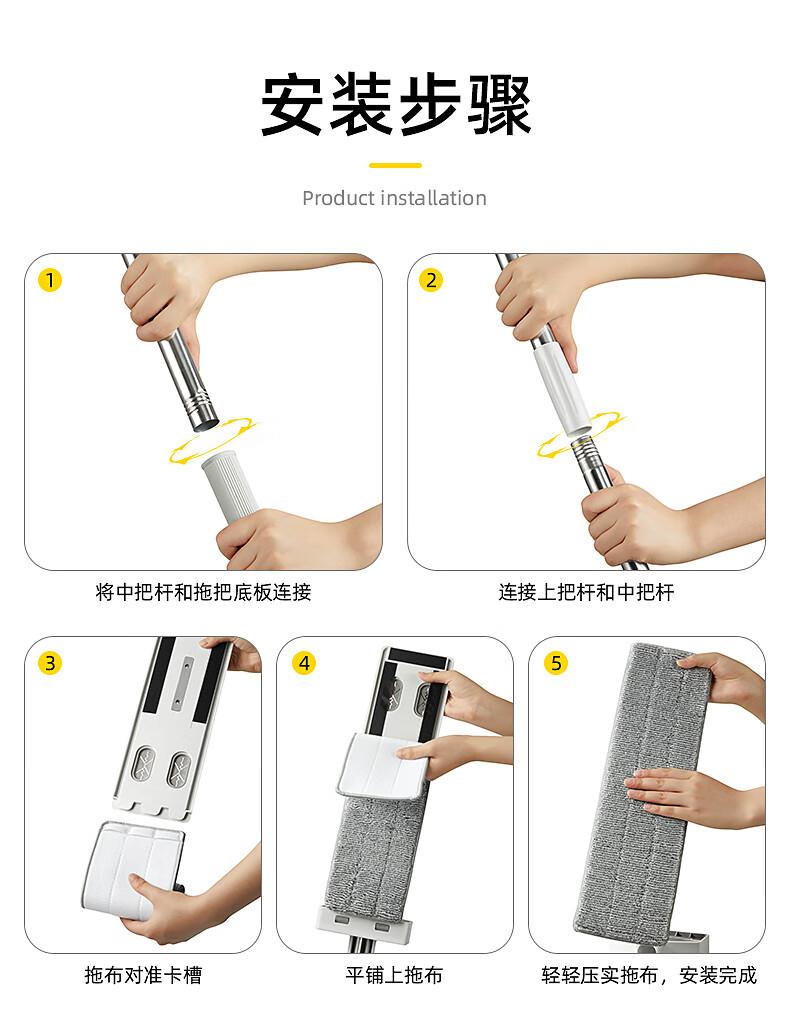 安装步骤

Product installation

1

将中把杆和拖把底板连接

2

连接上把杆和中把杆

3

拖布对准卡槽

4

平铺上拖布

5

轻轻压实拖布，安装完成