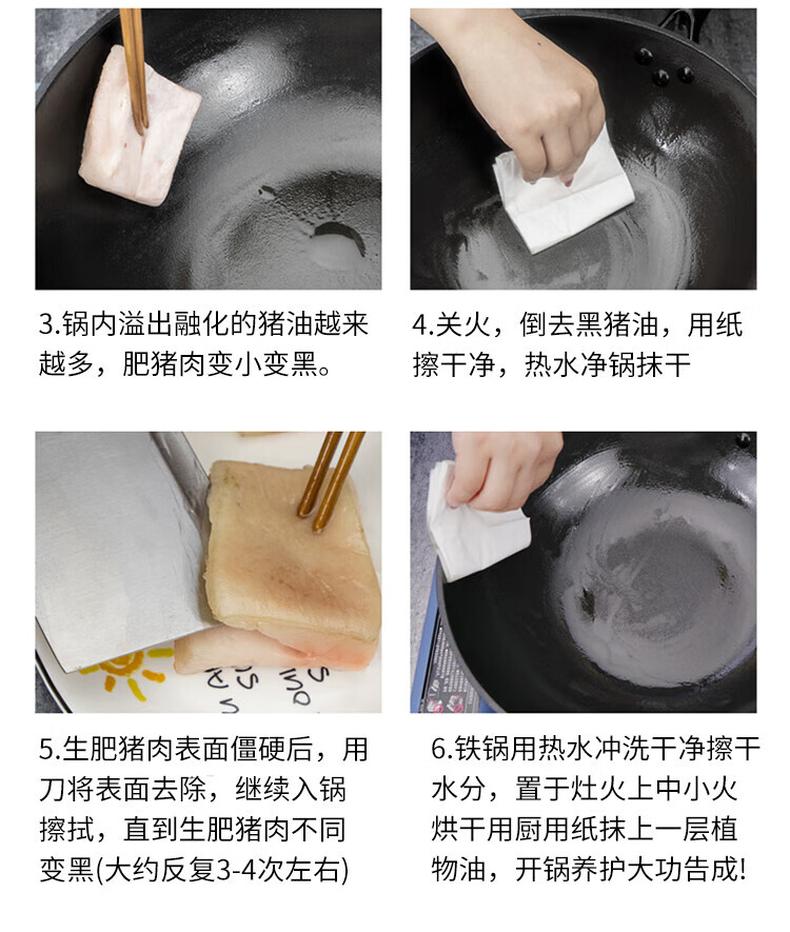 3.锅内溢出融化的猪油越来越多，肥猪肉变小变黑。

4.关火，倒去黑猪油，用纸擦干净，热水净锅抹干

5.生肥猪肉表面僵硬后，用刀将表面去除，继续入锅擦拭，直到生肥猪肉不同变黑(大约反复3-4次左右)

6.铁锅用热水冲洗干净擦干水分，置于灶火上中小火烘干用厨用纸抹上一层植物油，开锅养护大功告成!