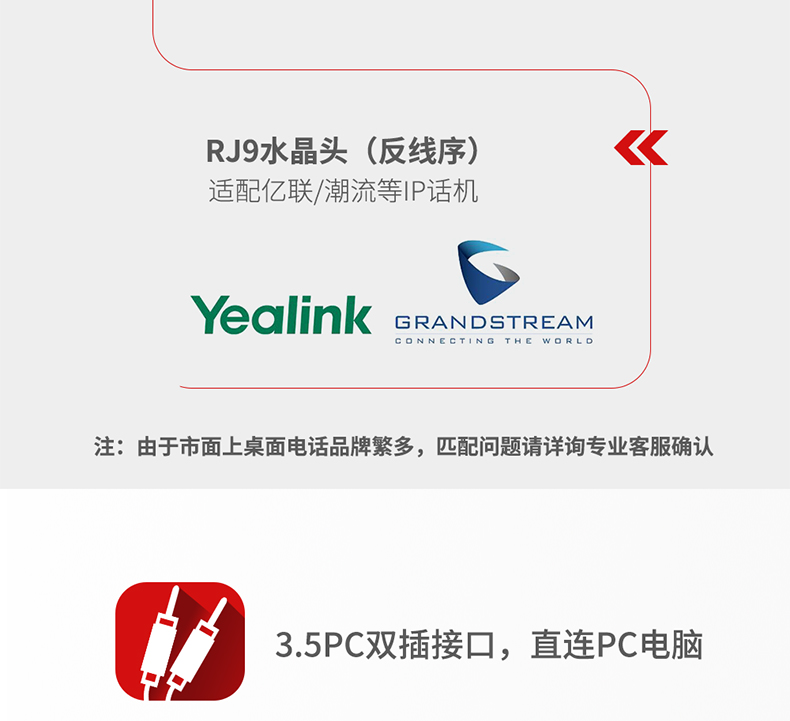 RJ9水晶头（反线序）
适配亿联/潮流等IP话机

Yealink

GRANDSTREAM
CONNECTING THE WORLD

注：由于市面上桌面电话品牌繁多，匹配问题请详询专业客服确认

3.5PC双插接口，直连PC电脑