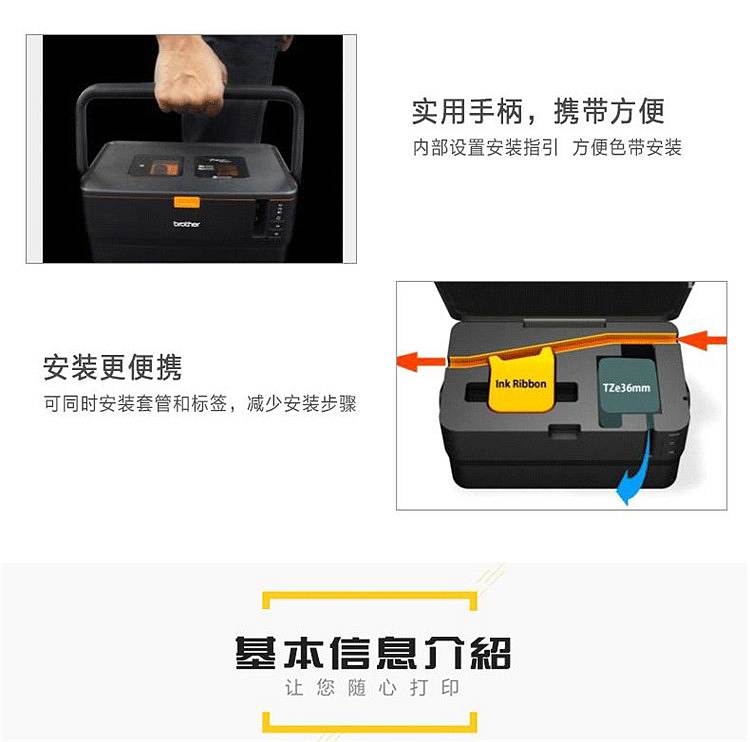 brother

实用手柄，携带方便
内部设置安装指引 方便色带安装

安装更便携
可同时安装套管和标签，减少安装步骤

Ink Ribbon

TZe36mm

基本信息介紹
让您随心打印