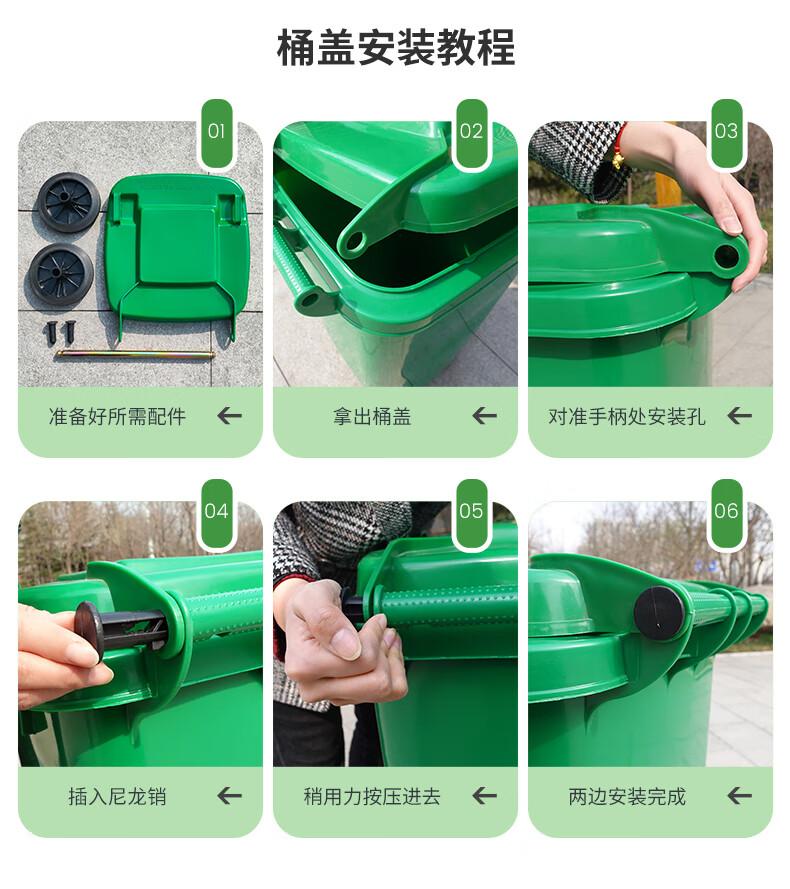 桶盖安装教程

01
准备好所需配件 ←

02
拿出桶盖 ←

03
对准手柄处安装孔 ←

04
插入尼龙销 ←

05
稍用力按压进去 ←

06
两边安装完成 ←